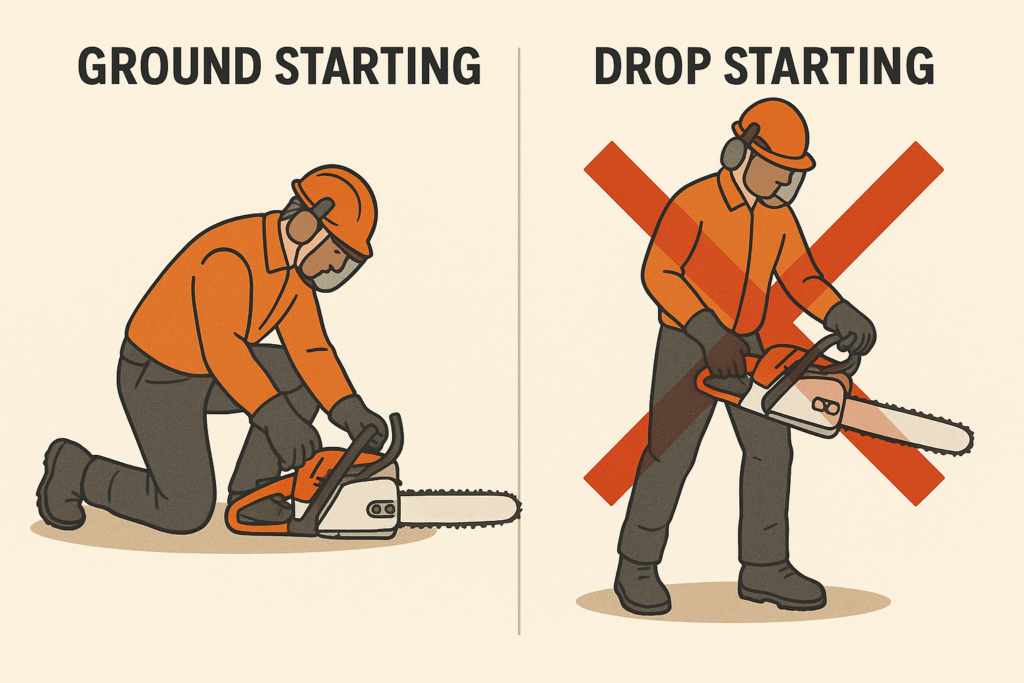 GROUND STARTING

DROP STARTING